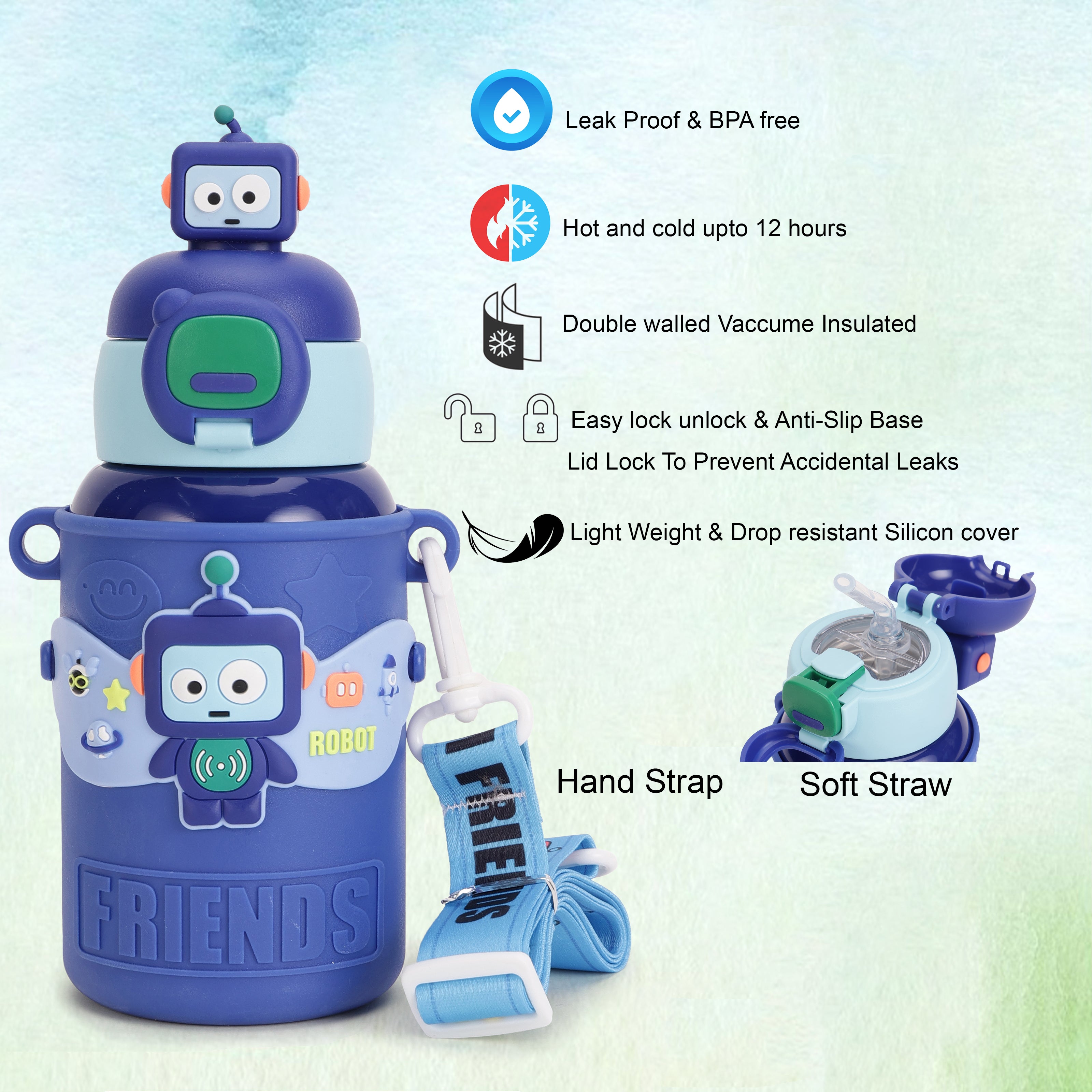 Leak Proof & BPA free

Hot and cold upto 12 hours

Double walled Vaccume Insulated

Easy lock unlock & Anti-Slip Base

Lid Lock To Prevent Accidental Leaks

Light Weight & Drop resistant Silicon cover

ROBOT

FRIENDS

FRIENDS

Hand Strap

Soft Straw